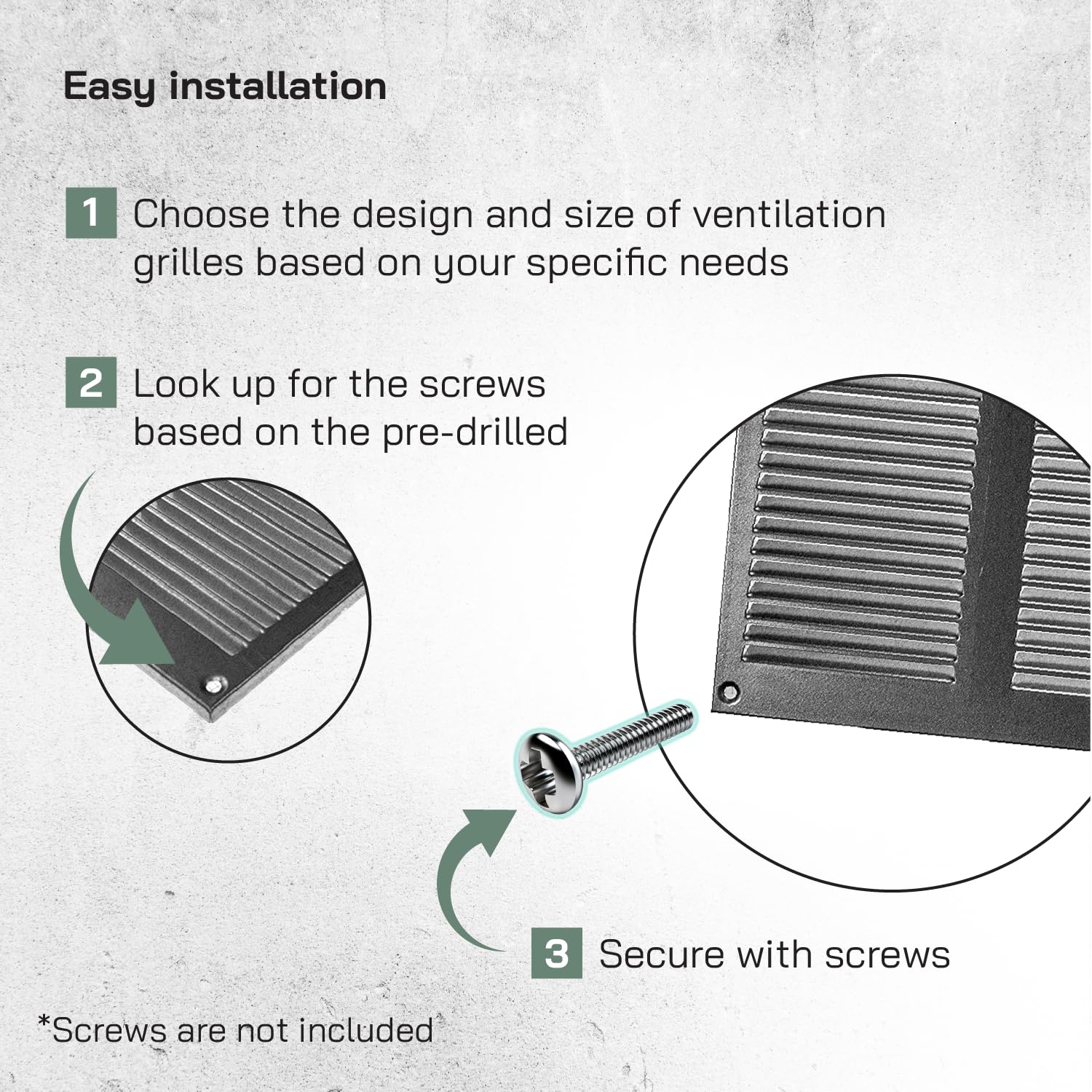 Easy installation

1 Choose the design and size of ventilation grilles based on your specific needs

2 Look up for the screws based on the pre-drilled

3 Secure with screws

*Screws are not included