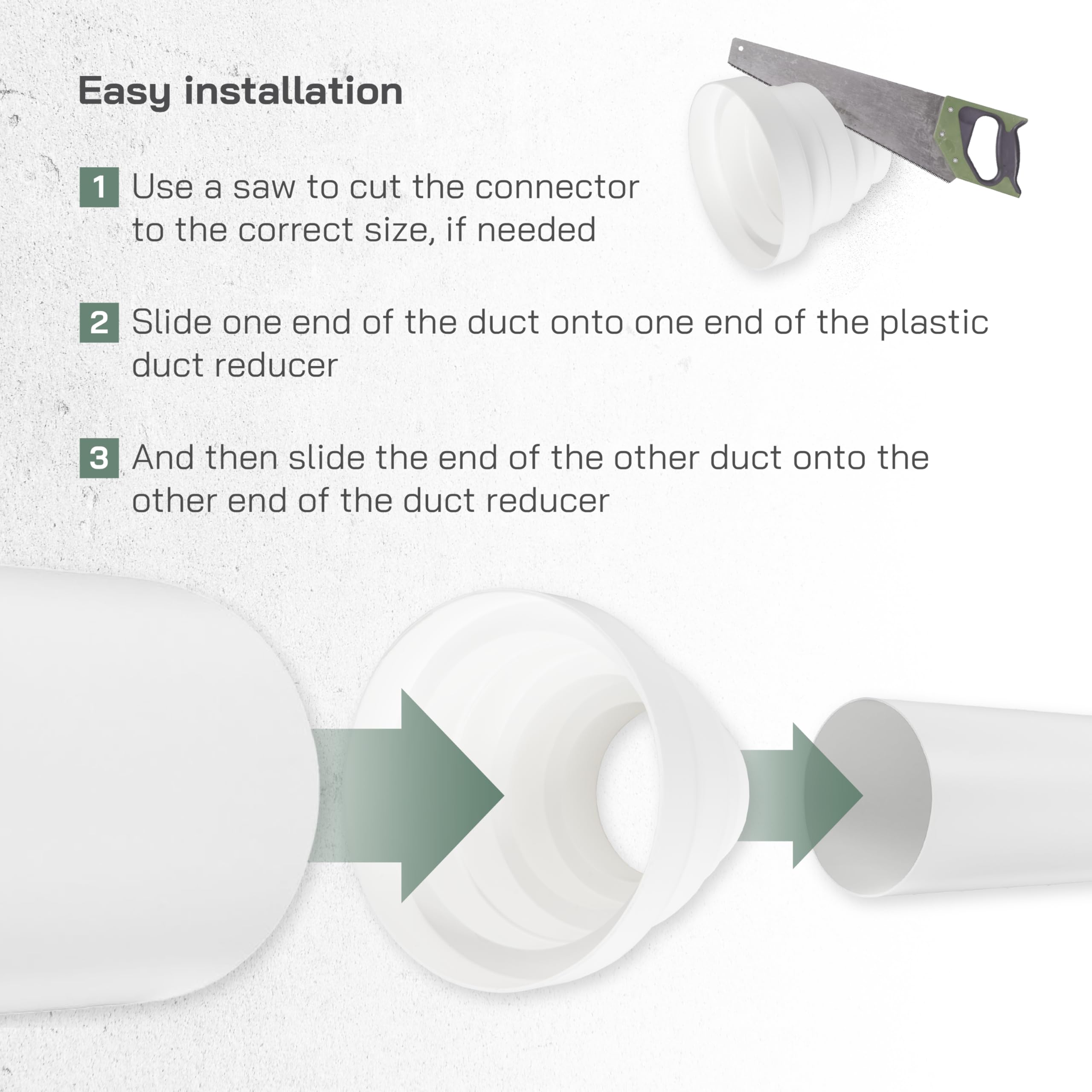 Easy installation

1 Use a saw to cut the connector to the correct size, if needed

2 Slide one end of the duct onto one end of the plastic duct reducer

3 And then slide the end of the other duct onto the other end of the duct reducer