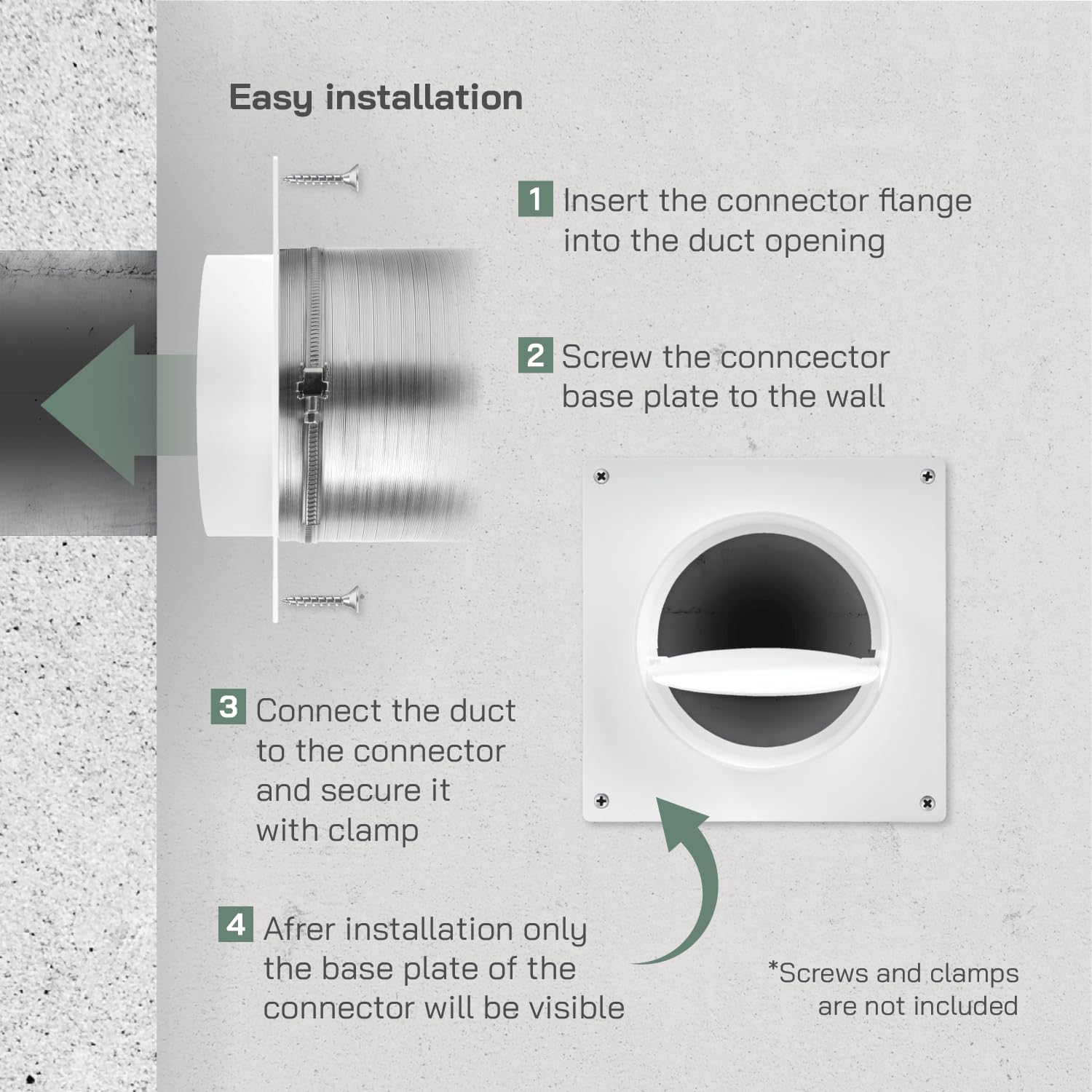 Easy installation

1 Insert the connector flange into the duct opening

2 Screw the conncector base plate to the wall

3 Connect the duct to the connector and secure it with clamp

4 Afrer installation only the base plate of the connector will be visible

*Screws and clamps are not included