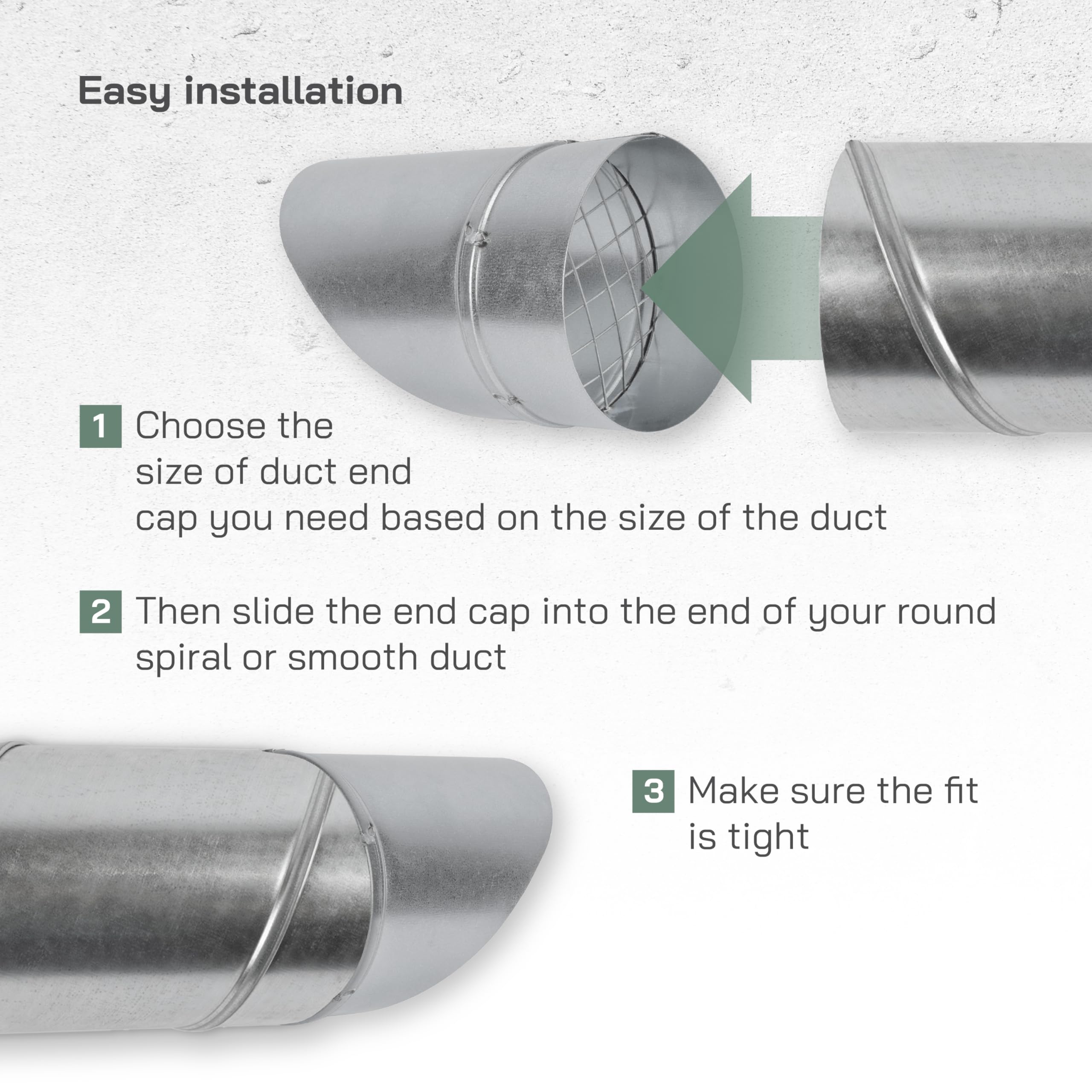 Easy installation

1 Choose the size of duct end cap you need based on the size of the duct

2 Then slide the end cap into the end of your round spiral or smooth duct

3 Make sure the fit is tight