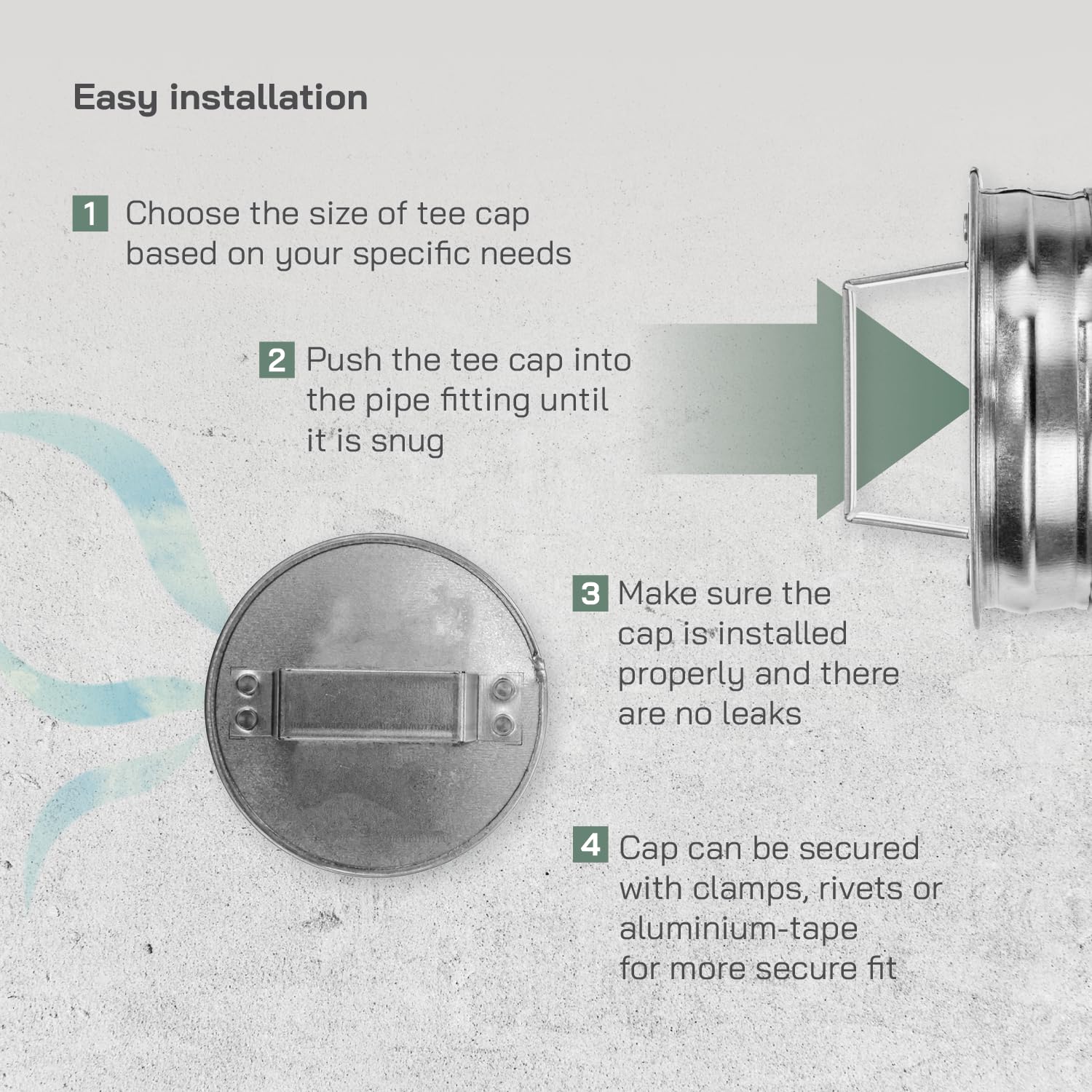 Easy installation

1 Choose the size of tee cap based on your specific needs

2 Push the tee cap into the pipe fitting until it is snug

3 Make sure the cap is installed properly and there are no leaks

4 Cap can be secured with clamps, rivets or aluminium-tape for more secure fit