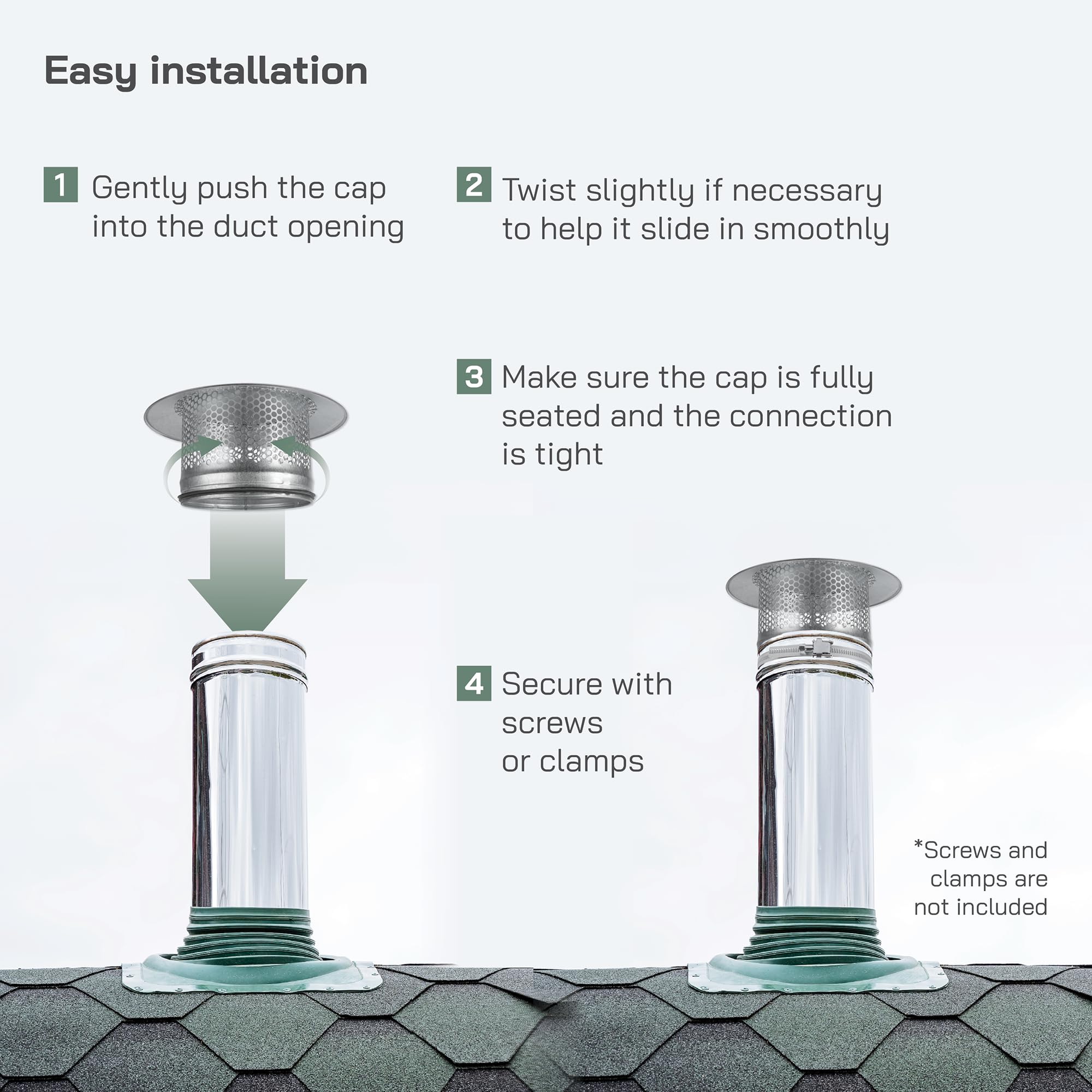 Easy installation

1 Gently push the cap into the duct opening

2 Twist slightly if necessary to help it slide in smoothly

3 Make sure the cap is fully seated and the connection is tight

4 Secure with screws or clamps

*Screws and clamps are not included