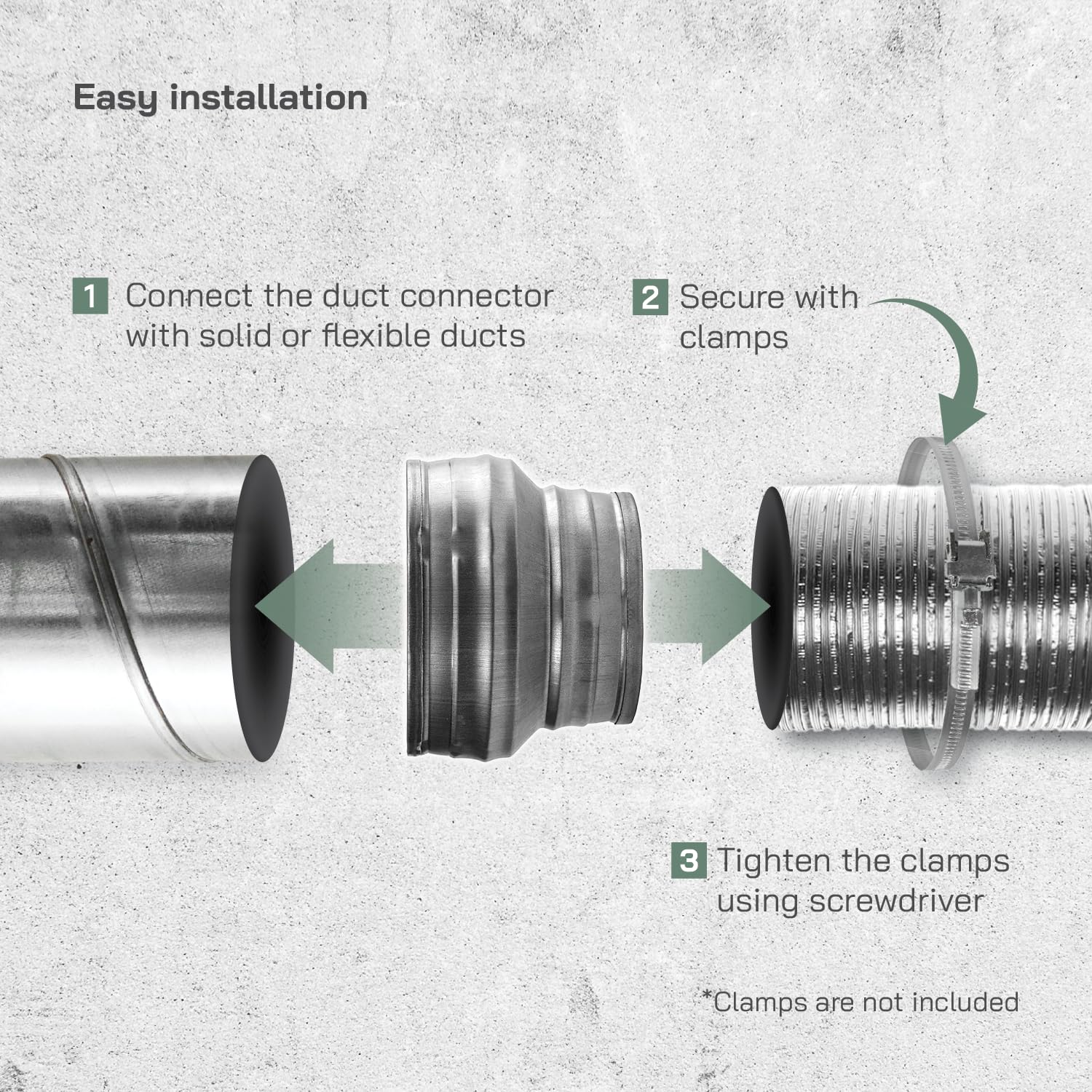 Easy installation

1 Connect the duct connector with solid or flexible ducts

2 Secure with clamps

3 Tighten the clamps using screwdriver

*Clamps are not included