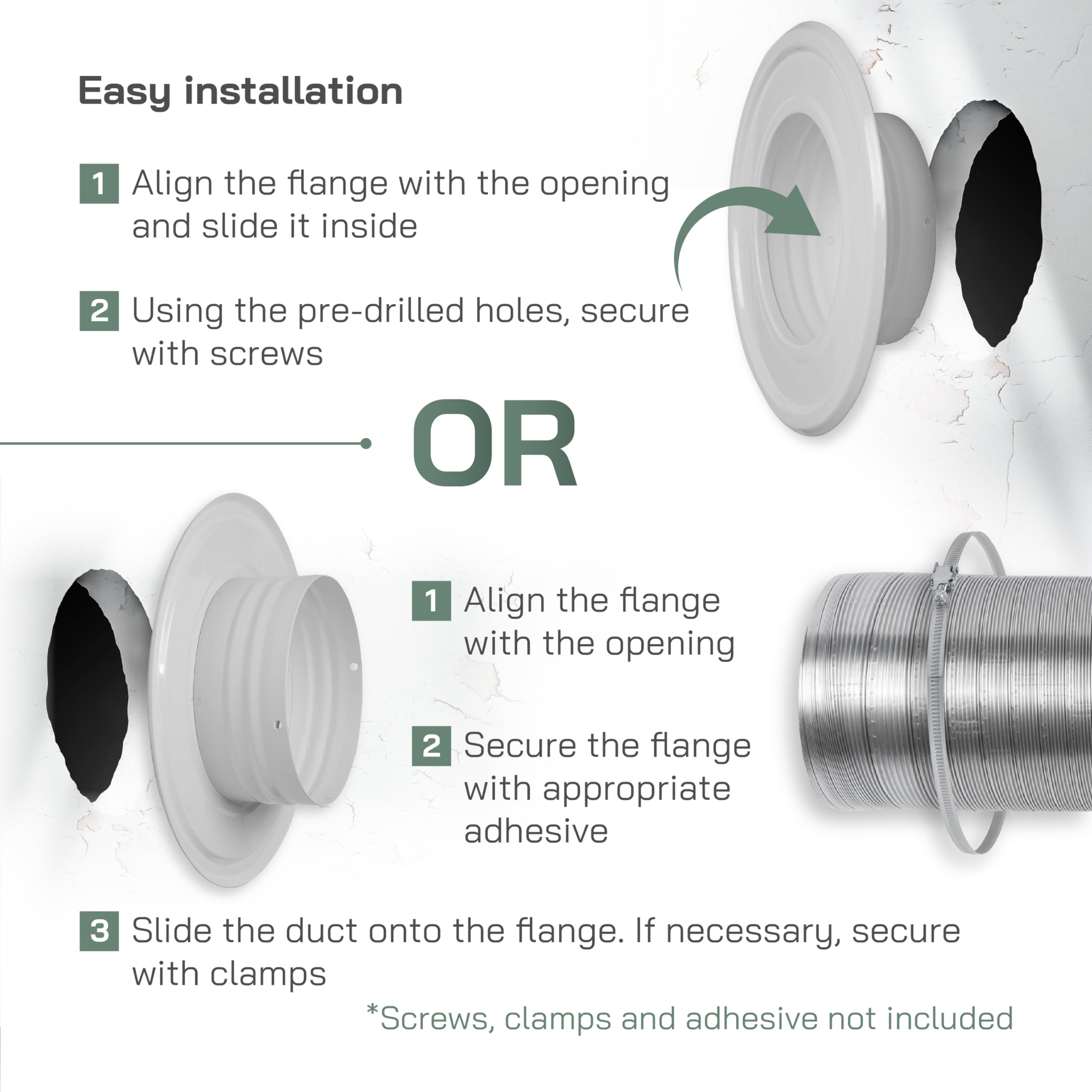 Easy installation

1 Align the flange with the opening and slide it inside

2 Using the pre-drilled holes, secure with screws

OR

1 Align the flange with the opening

2 Secure the flange with appropriate adhesive

3 Slide the duct onto the flange. If necessary, secure with clamps

*Screws, clamps and adhesive not included