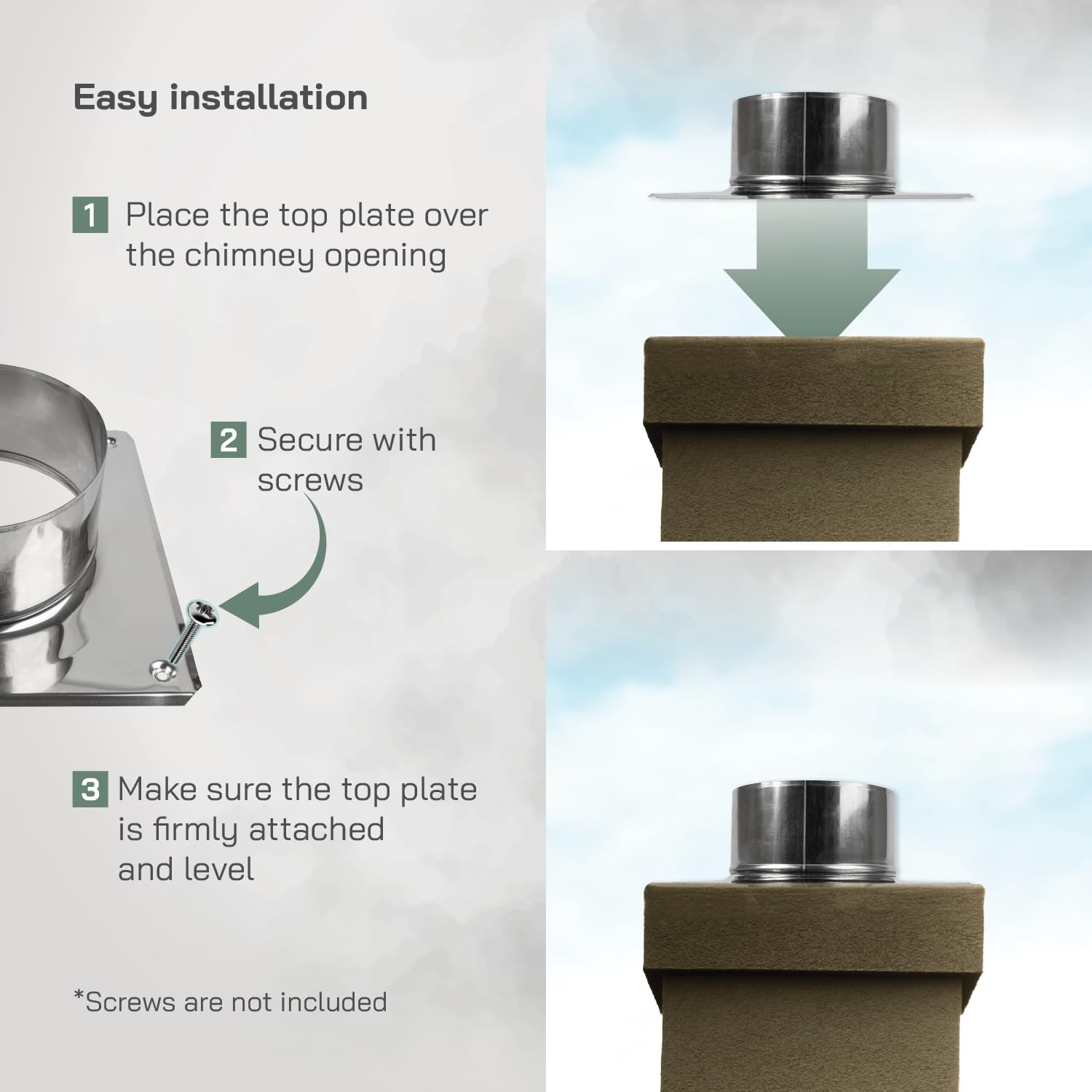 Easy installation

1 Place the top plate over the chimney opening

2 Secure with screws

3 Make sure the top plate is firmly attached and level

*Screws are not included