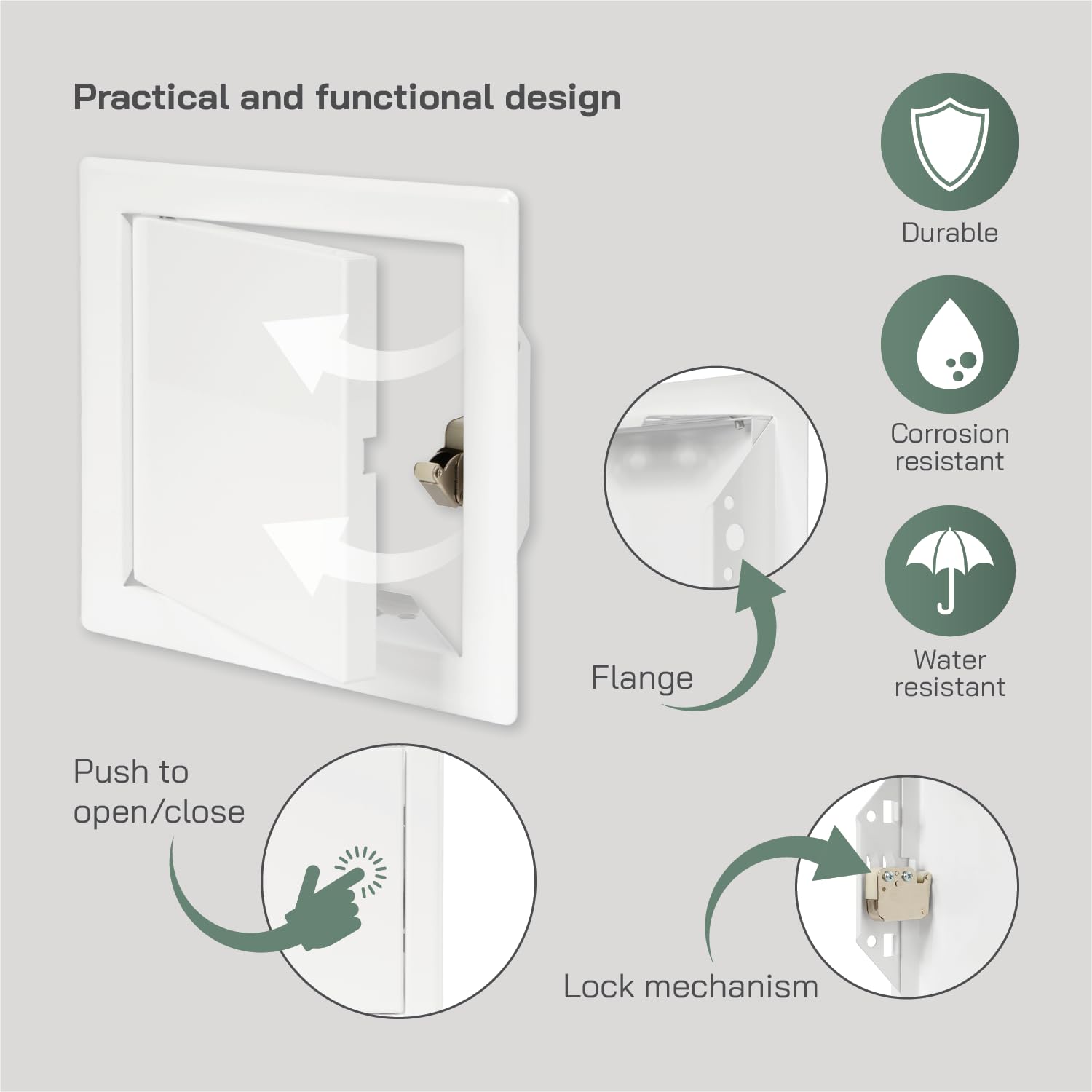 Practical and functional design

Durable

Corrosion resistant

Water resistant

Flange

Push to open/close

Lock mechanism