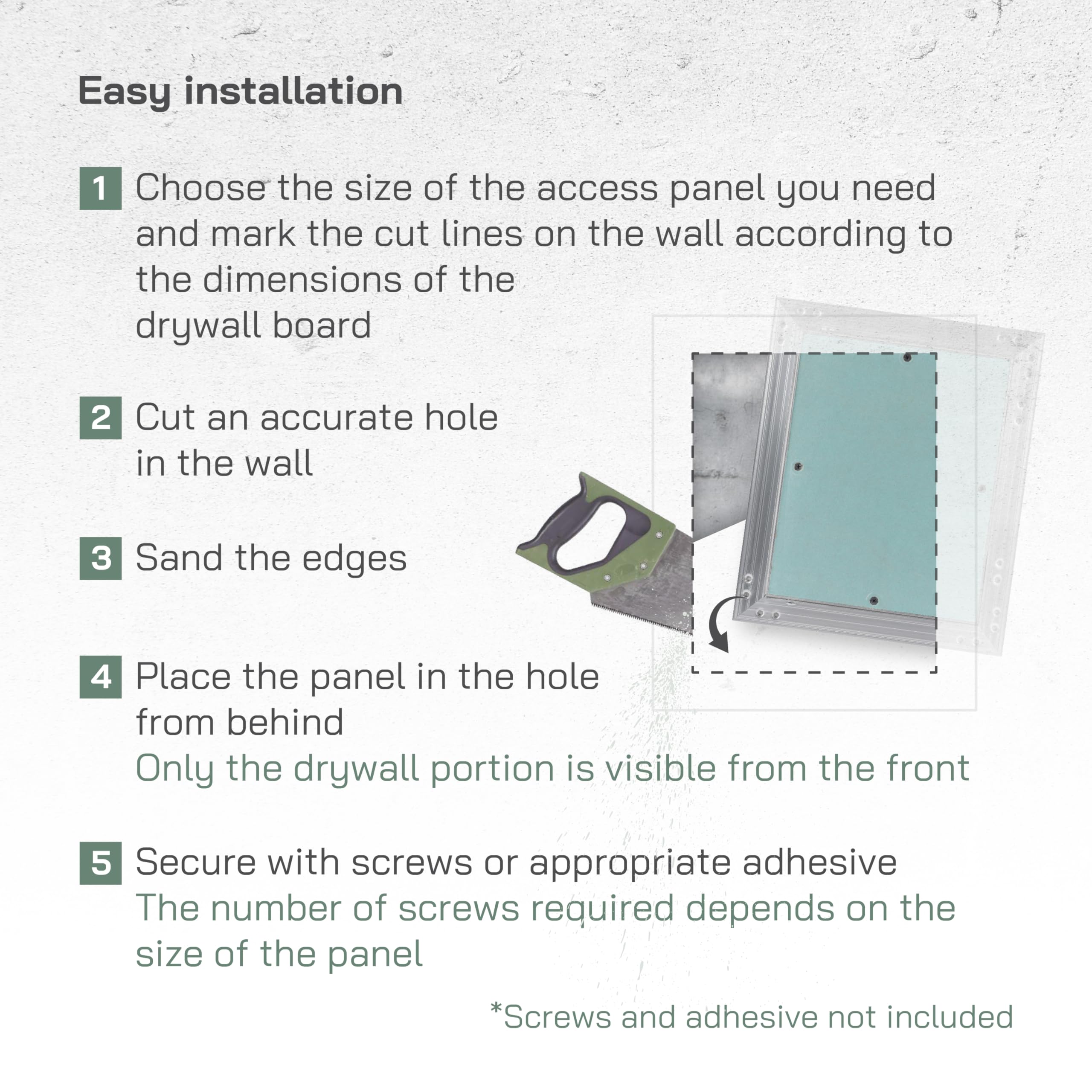 Easy installation

1 Choose the size of the access panel you need and mark the cut lines on the wall according to the dimensions of the drywall board

2 Cut an accurate hole in the wall

3 Sand the edges

4 Place the panel in the hole from behind
Only the drywall portion is visible from the front

5 Secure with screws or appropriate adhesive
The number of screws required depends on the size of the panel

*Screws and adhesive not included