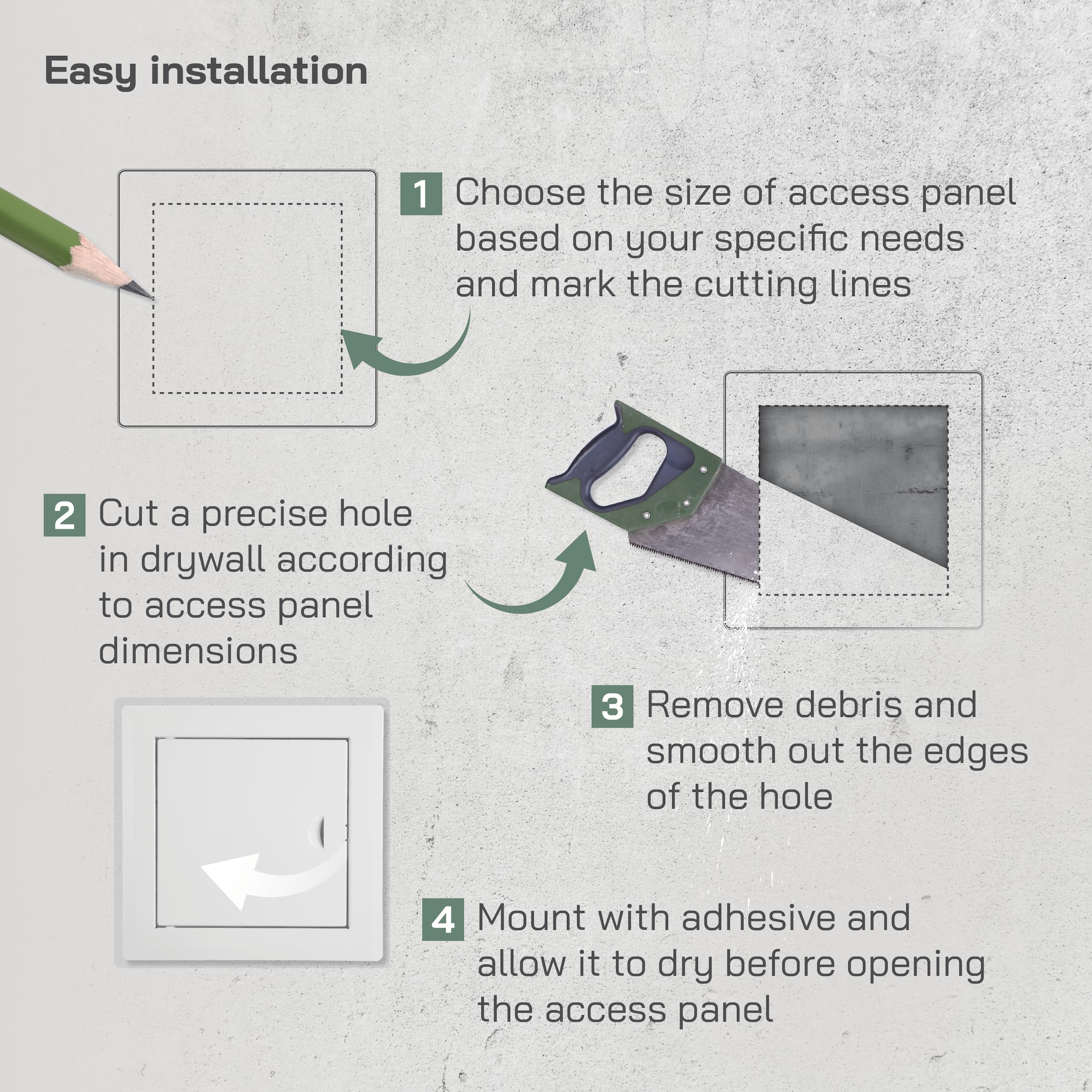 Easy installation

1 Choose the size of access panel based on your specific needs and mark the cutting lines

2 Cut a precise hole in drywall according to access panel dimensions

3 Remove debris and smooth out the edges of the hole

4 Mount with adhesive and allow it to dry before opening the access panel