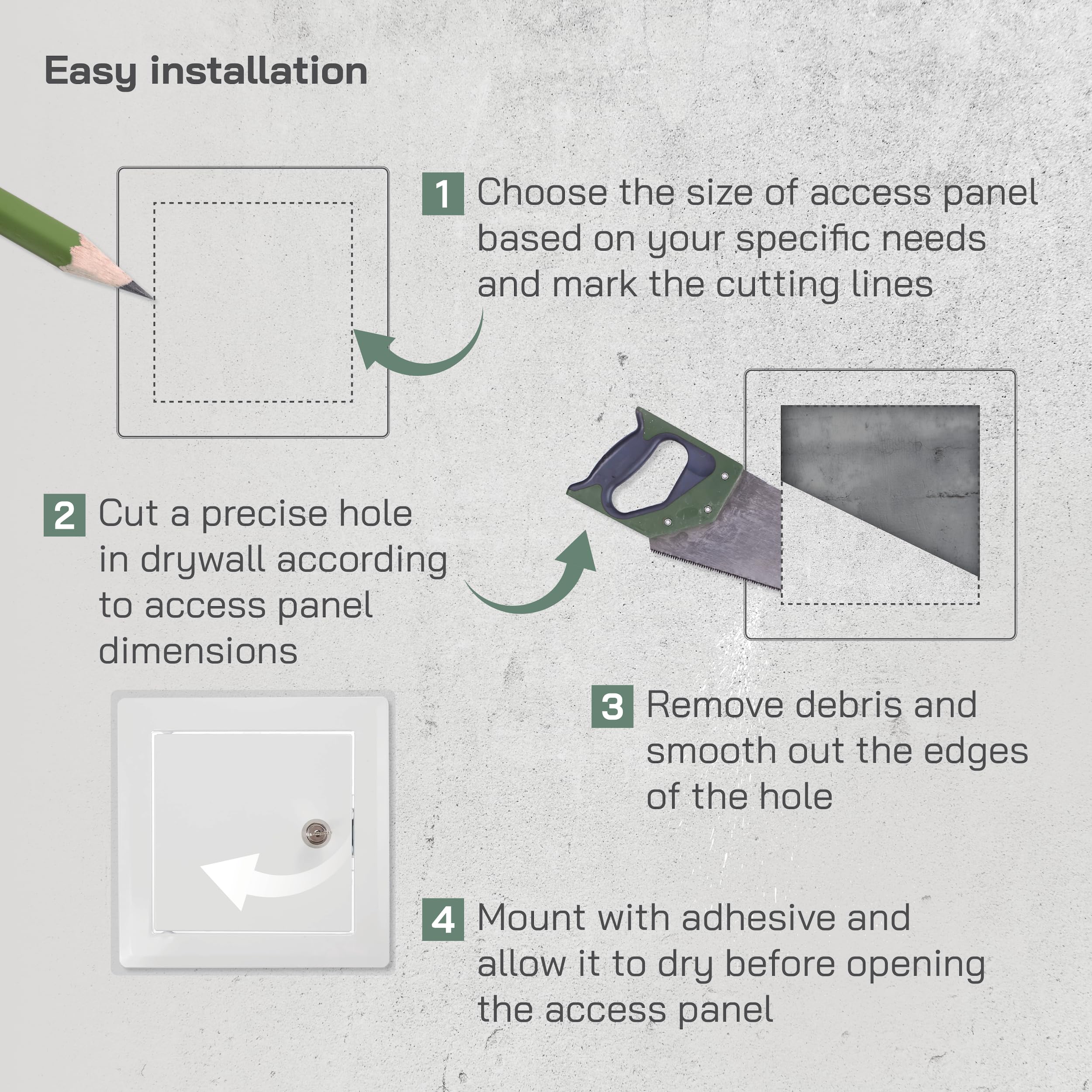 Easy installation

1 Choose the size of access panel based on your specific needs and mark the cutting lines

2 Cut a precise hole in drywall according to access panel dimensions

3 Remove debris and smooth out the edges of the hole

4 Mount with adhesive and allow it to dry before opening the access panel